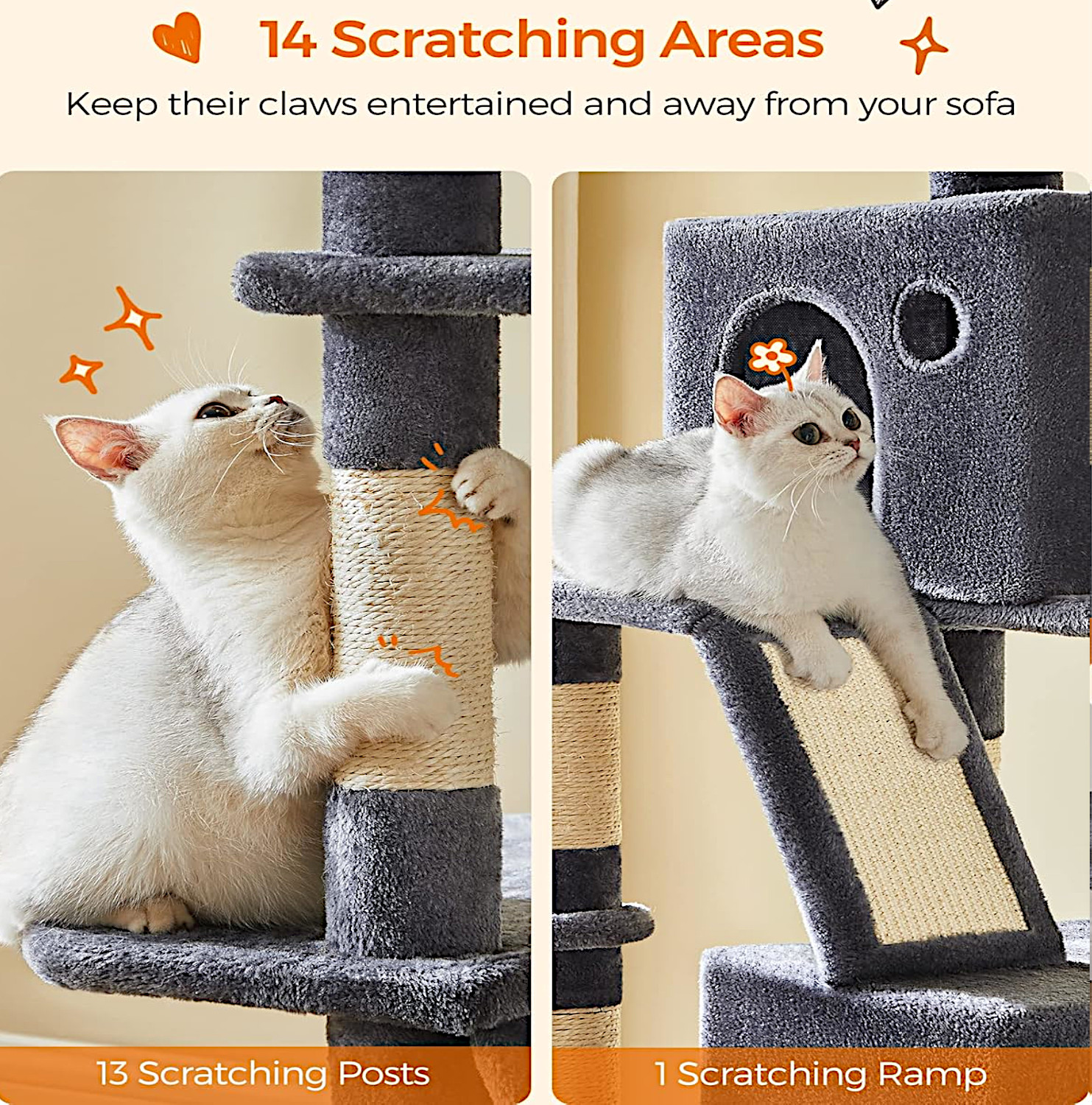 14 Scratching Areas

Keep their claws entertained and away from your sofa

13 Scratching Posts

1 Scratching Ramp